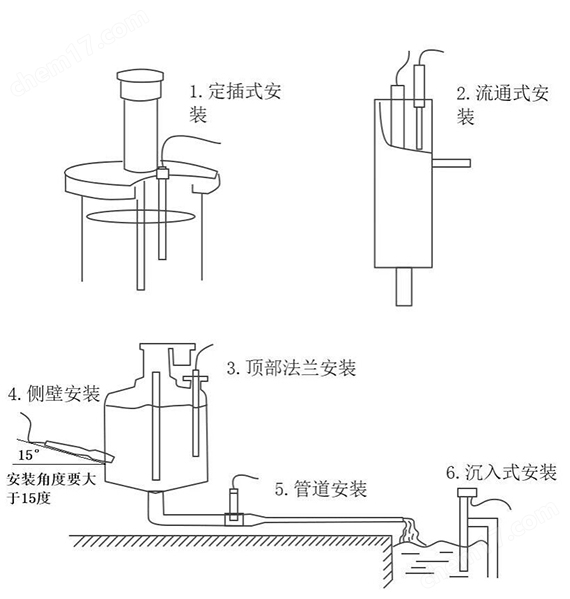 chem17.com

1. 定插式安装

2. 流通式安装

3. 顶部法兰安装

4. 侧壁安装

15°

安装角度要大于15度

5. 管道安装

6. 沉入式安装

chem17.com